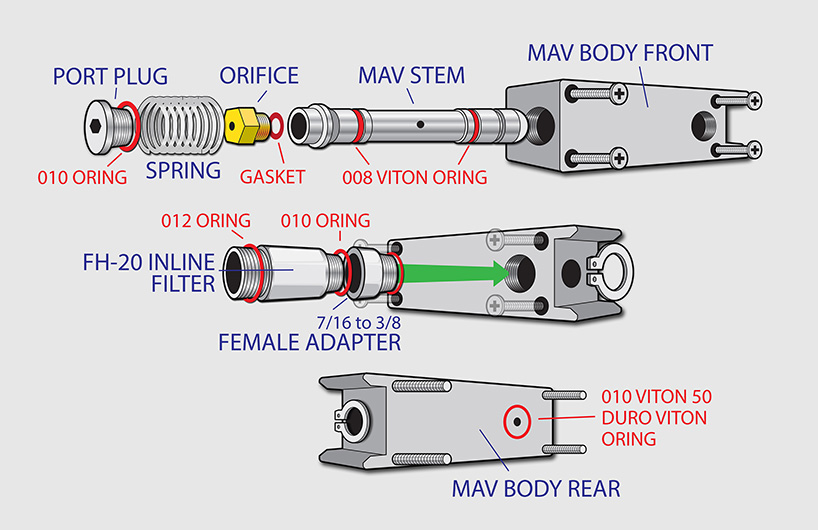 PORT PLUG
ORIFICE
MAV STEM
MAV BODY FRONT
010 ORING
SPRING
GASKET
008 VITON ORING
012 ORING
010 ORING
FH-20 INLINE FILTER
7/16 to 3/8
FEMALE ADAPTER
010 VITON 50 DURO VITON ORING
MAV BODY REAR