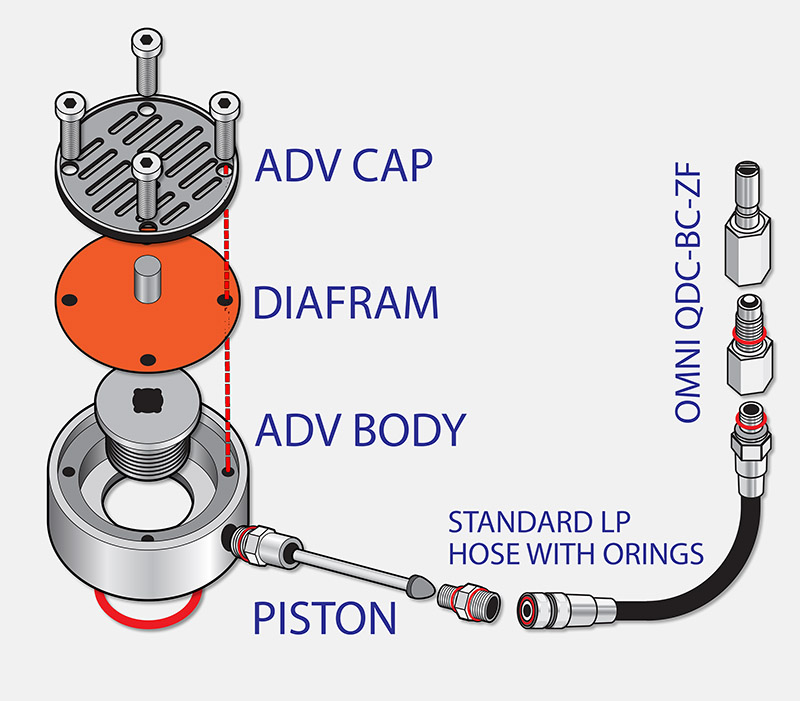 ADV CAP

DIAFRAM

ADV BODY

PISTON

STANDARD LP HOSE WITH ORINGS

OMNI QDC-BC-ZF